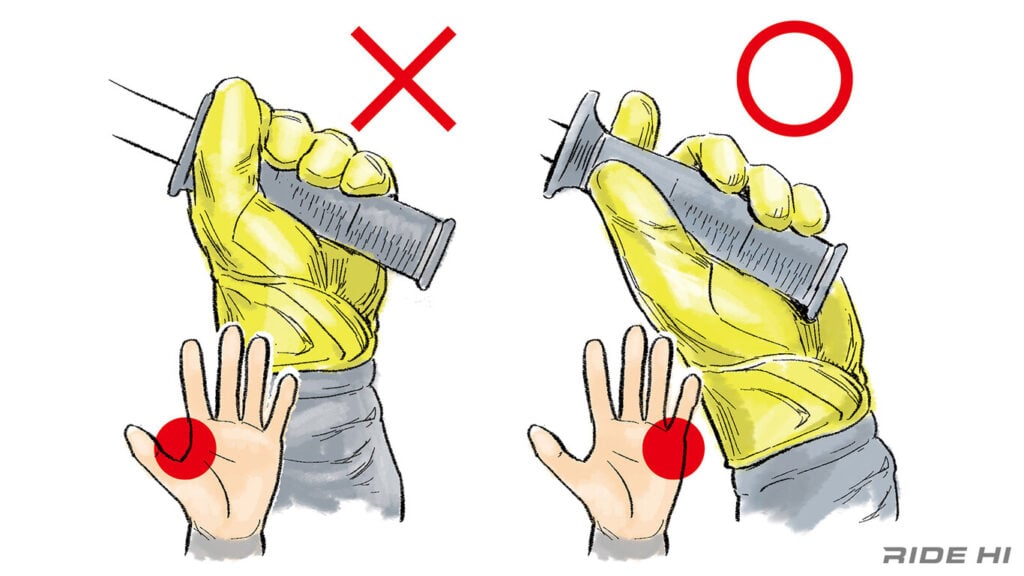 RIDE HI